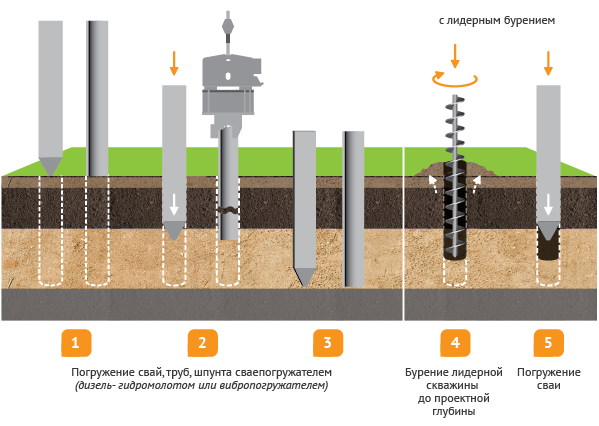 с лидерным бурением

1

2

3

4

5

Погружение свай, труб, шпунта сваепогружателем
(дизель- гидромолотом или вибропогружателем)

Бурение лидерной скважины до проектной глубины

Погружение сваи