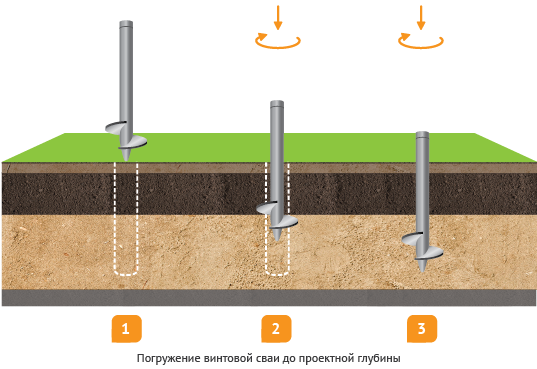 1

2

3

Погружение винтовой сваи до проектной глубины